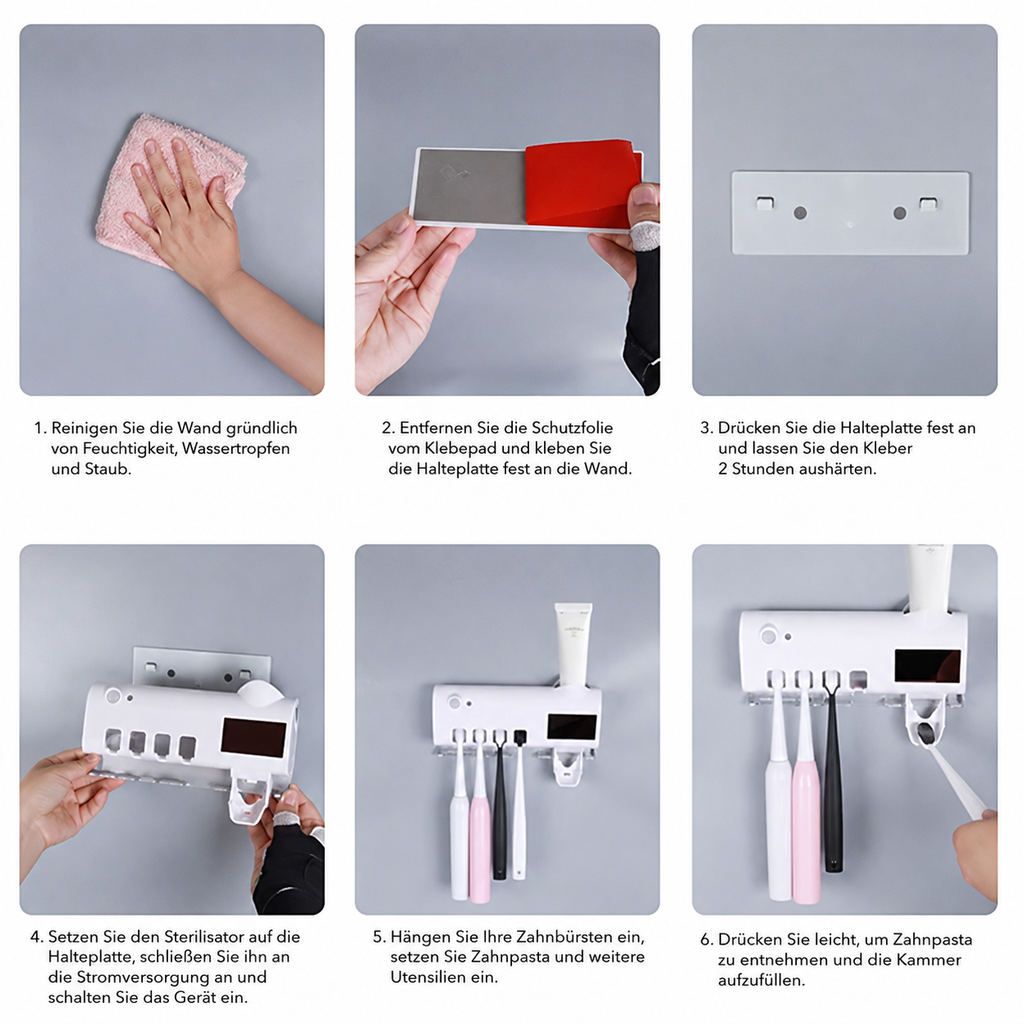 1. Reinigen Sie die Wand gründlich von Feuchtigkeit, Wassertropfen und Staub.

2. Entfernen Sie die Schutzfolie vom Klebepad und kleben Sie die Halteplatte fest an die Wand.

3. Drücken Sie die Halteplatte fest an und lassen Sie den Kleber 2 Stunden aushärten.

4. Setzen Sie den Sterilisator auf die Halteplatte, schließen Sie ihn an die Stromversorgung an und schalten Sie das Gerät ein.

5. Hängen Sie Ihre Zahnbürsten ein, setzen Sie Zahnpasta und weitere Utensilien ein.

6. Drücken Sie leicht, um Zahnpasta zu entnehmen und die Kammer aufzufüllen.